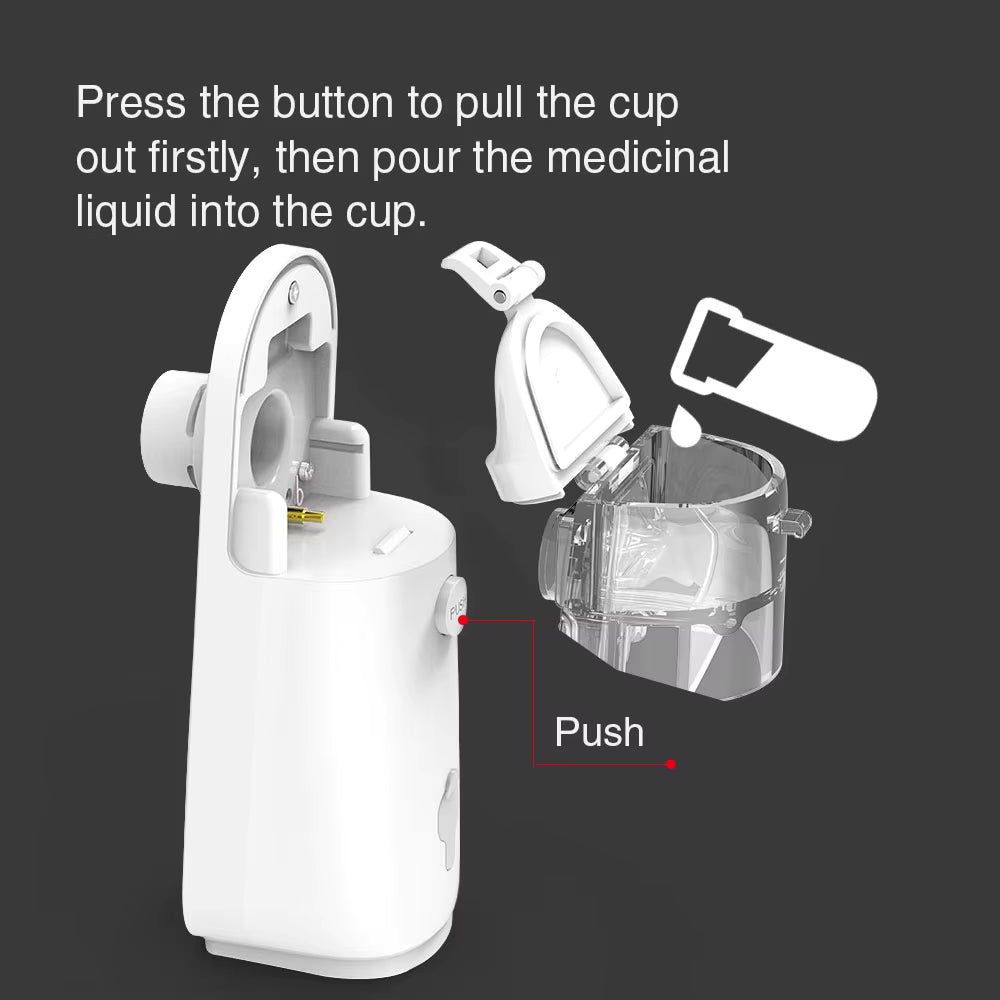 Press the button to pull the cup out firstly, then pour the medicinal liquid into the cup.

PUSH

Push